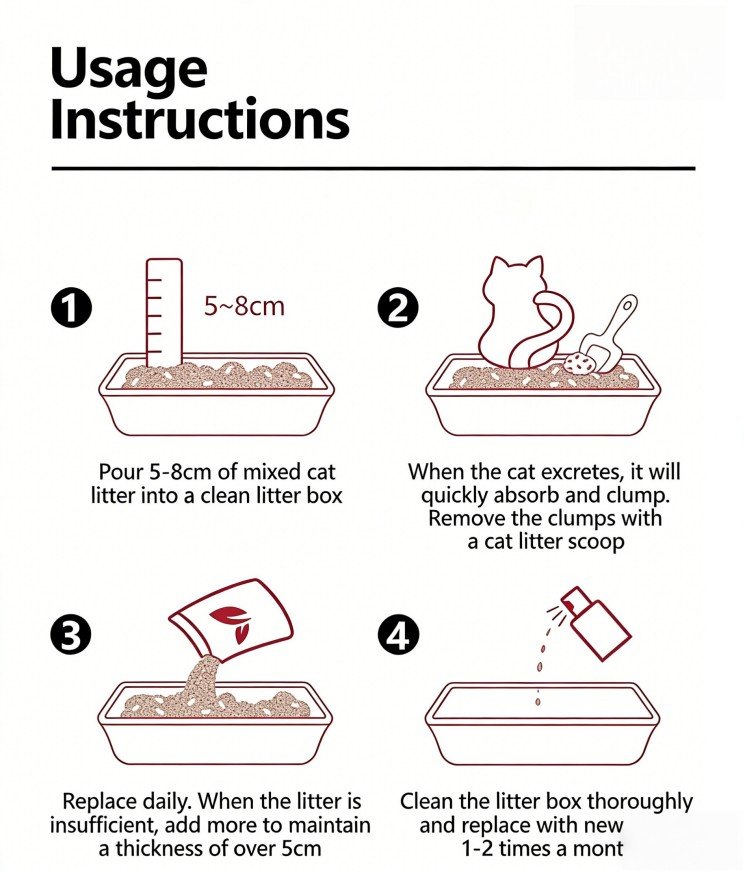 Usage Instructions

1

5~8cm

Pour 5-8cm of mixed cat litter into a clean litter box

2

When the cat excretes, it will quickly absorb and clump. Remove the clumps with a cat litter scoop

3

Replace daily. When the litter is insufficient, add more to maintain a thickness of over 5cm

4

Clean the litter box thoroughly and replace with new 1-2 times a mont